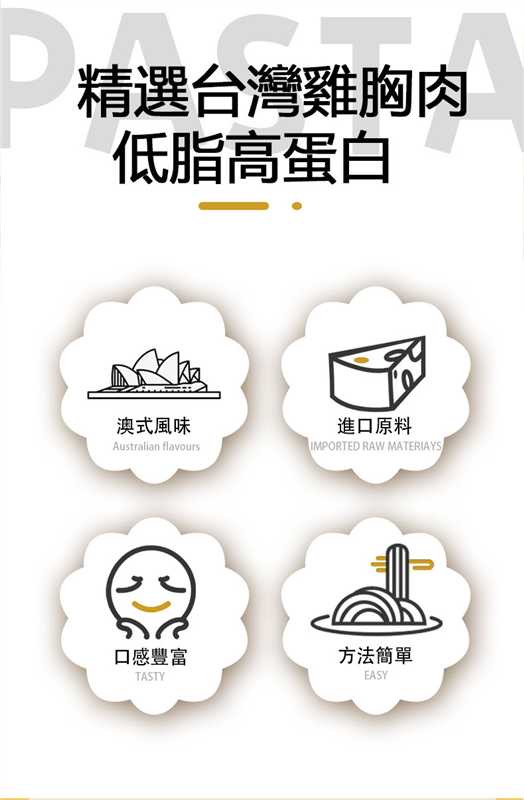 PASTA

精選台灣雞胸肉
低脂高蛋白

澳式風味
Australian flavours

進口原料
IMPORTED RAW MATERIAYS

口感豐富
TASTY

方法簡單
EASY